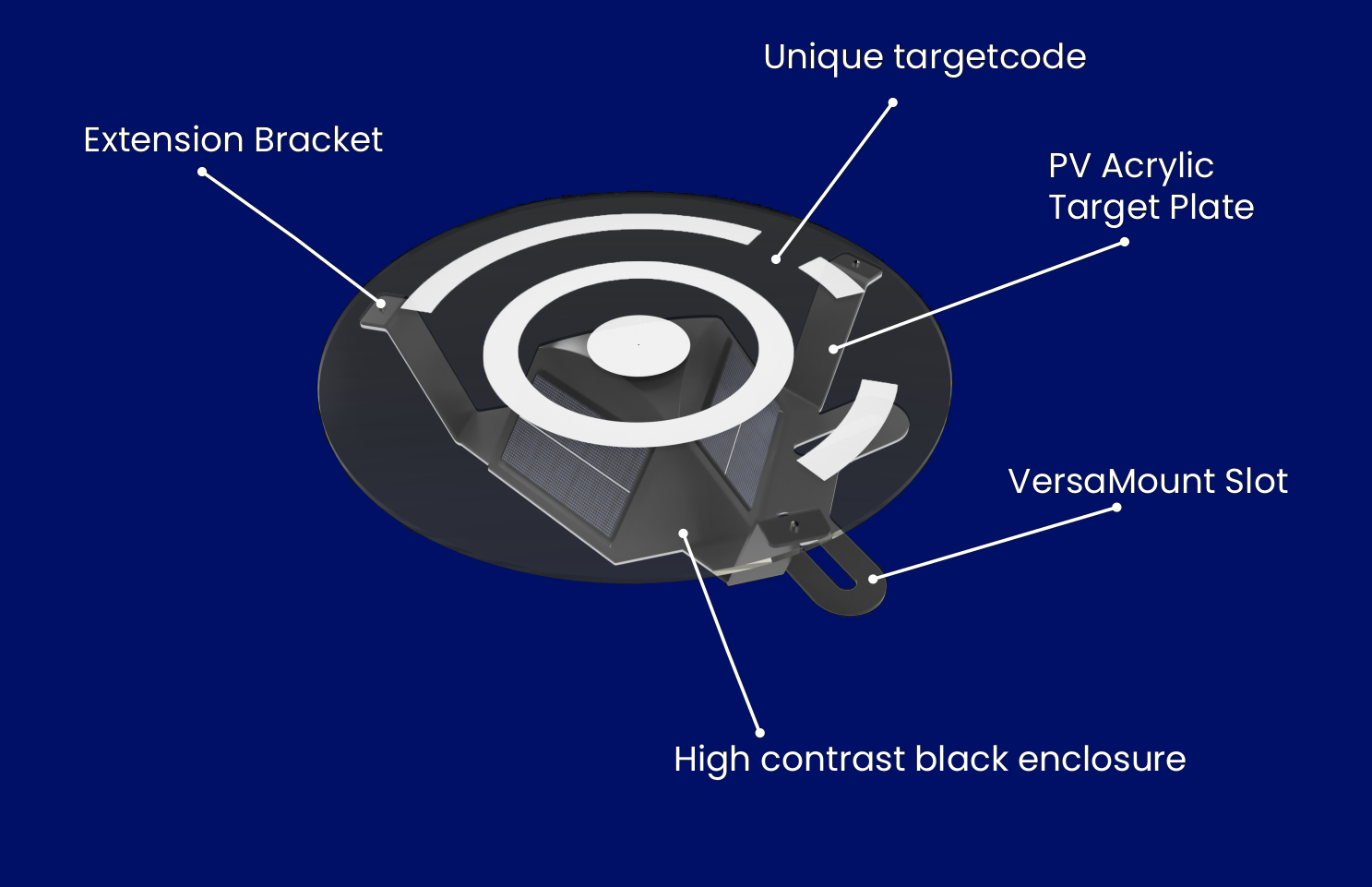 Unique targetcode

Extension Bracket

PV Acrylic
Target Plate

VersaMount Slot

High contrast black enclosure